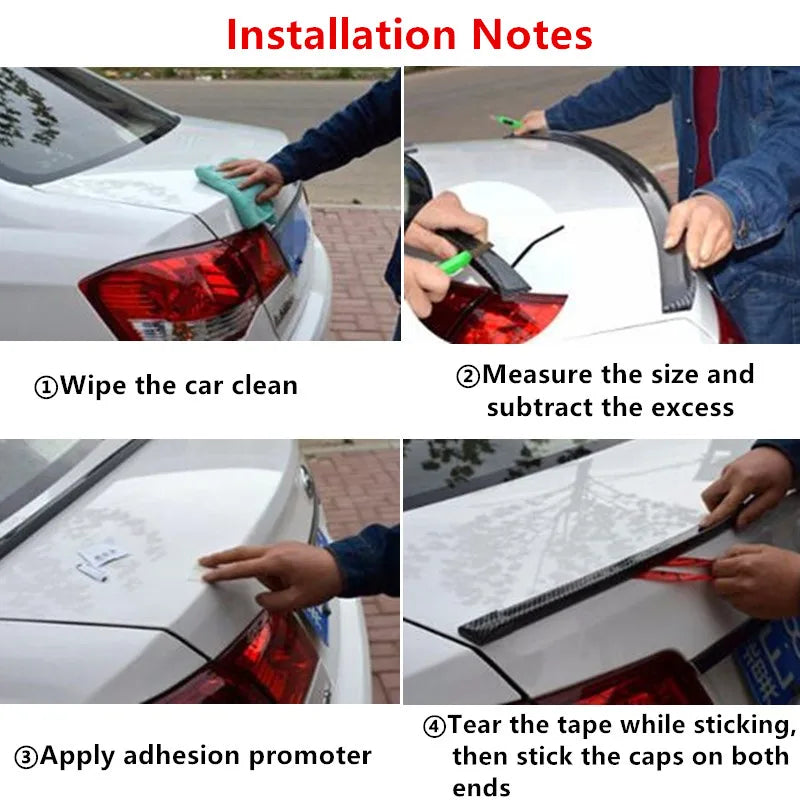 Installation Notes

①Wipe the car clean

②Measure the size and subtract the excess

③Apply adhesion promoter

④Tear the tape while sticking, then stick the caps on both ends